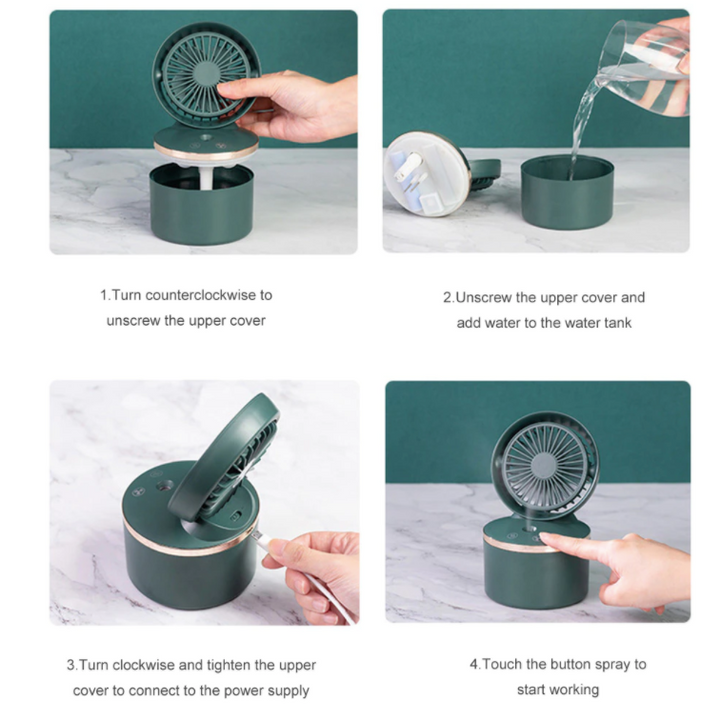 1.Turn counterclockwise to unscrew the upper cover

2.Unscrew the upper cover and add water to the water tank

3.Turn clockwise and tighten the upper cover to connect to the power supply

4.Touch the button spray to start working